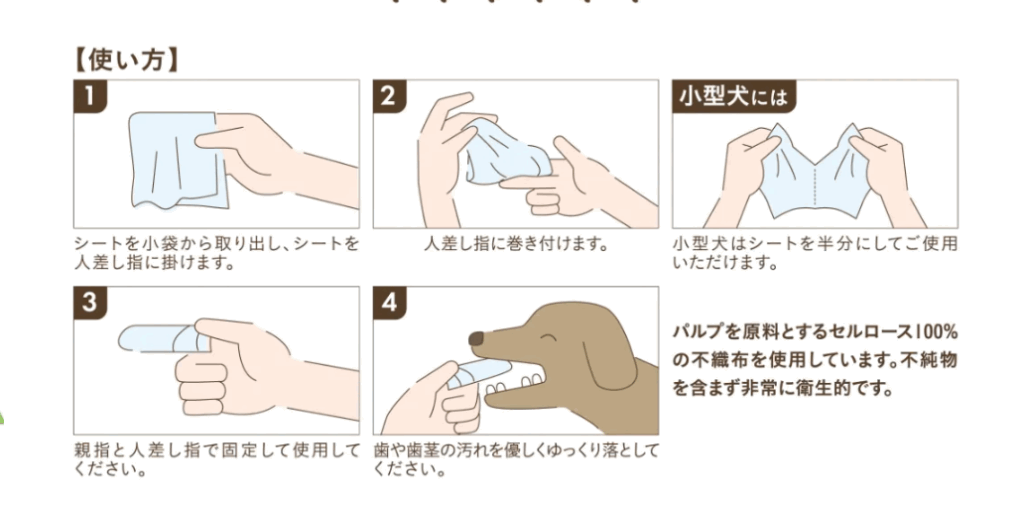 【使い方】

1

シートを小袋から取り出し、シートを人差し指に掛けます。

2

人差し指に巻き付けます。

小型犬には

小型犬はシートを半分にしてご使用いただけます。

3

親指と人差し指で固定して使用してください。

4

歯や歯茎の汚れを優しくゆっくり落としてください。

パルプを原料とするセルロース100%の不織布を使用しています。不純物を含まず非常に衛生的です。